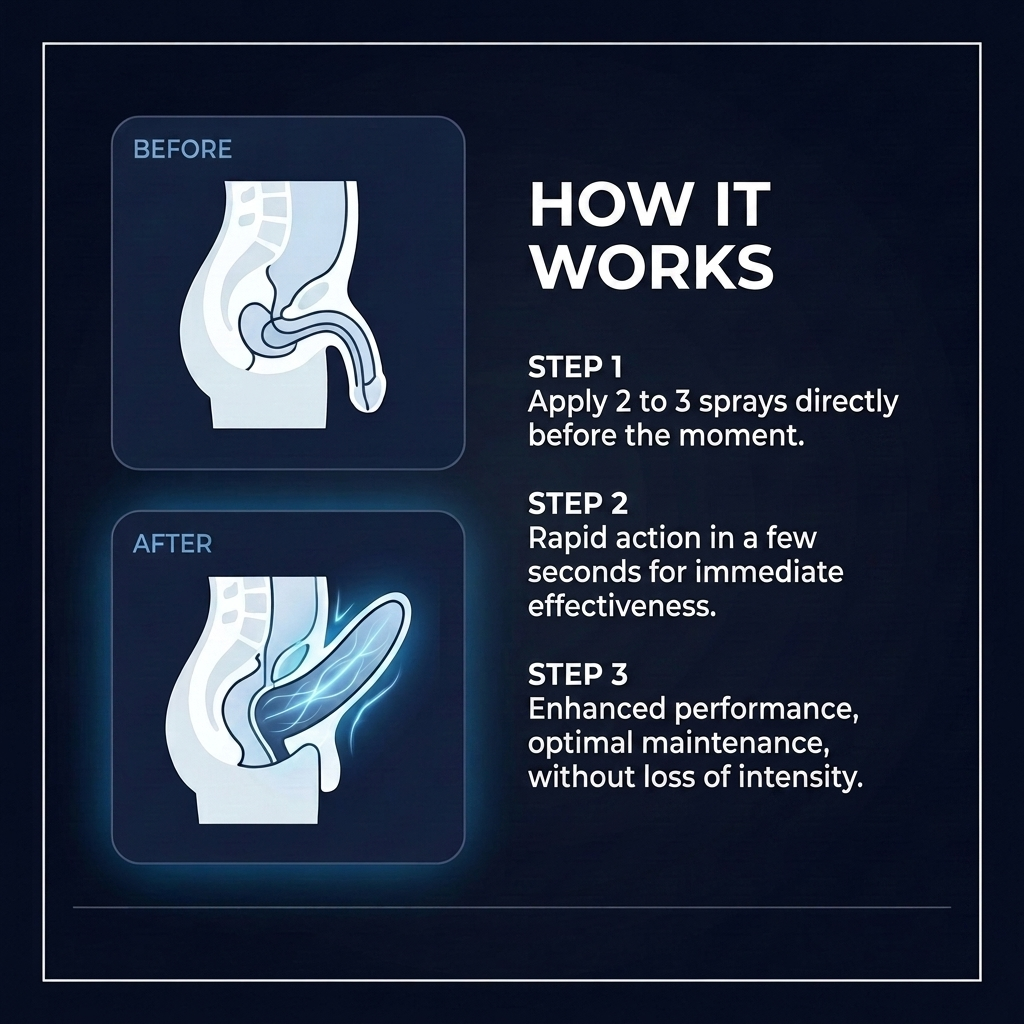 BEFORE

AFTER

HOW IT WORKS

STEP 1
Apply 2 to 3 sprays directly before the moment.

STEP 2
Rapid action in a few seconds for immediate effectiveness.

STEP 3
Enhanced performance, optimal maintenance, without loss of intensity.